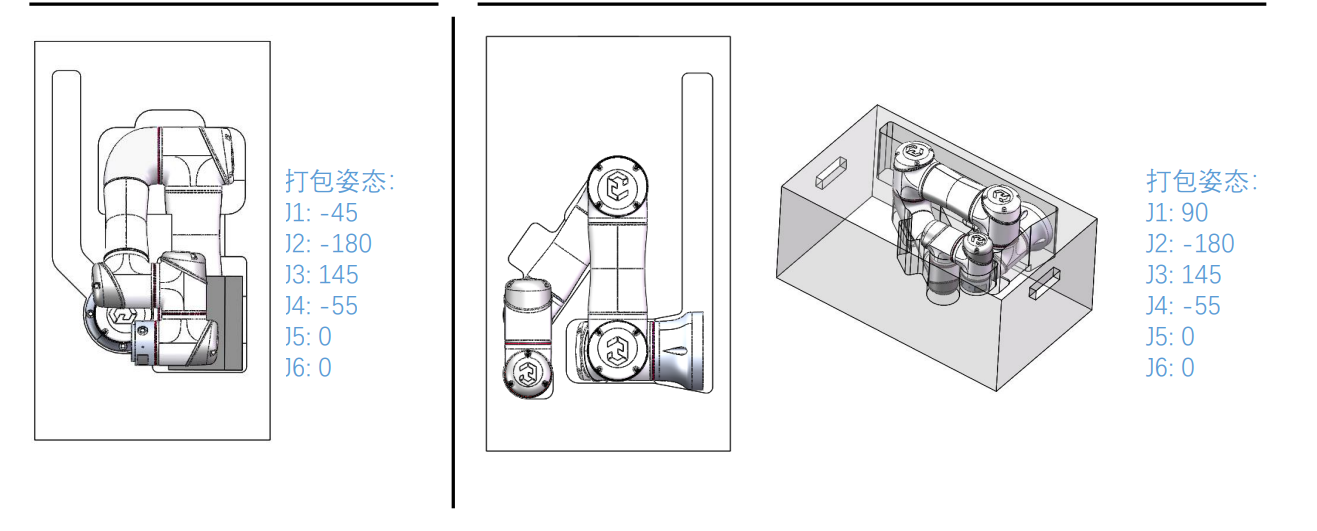 打包姿态:
J1: -45
J2: -180
J3: 145
J4: -55
J5: 0
J6: 0

打包姿态:
J1: 90
J2: -180
J3: 145
J4: -55
J5: 0
J6: 0